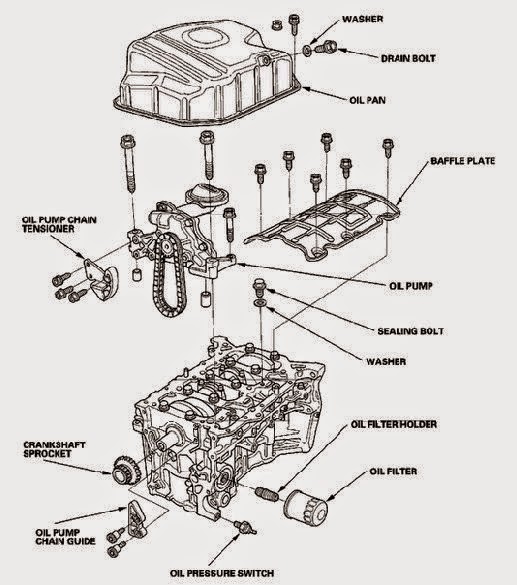 WASHER
DRAIN BOLT
OIL PAN
BAFFLE PLATE
OIL PUMP CHAIN TENSIONER
OIL PUMP
SEALING BOLT
WASHER
OIL FILTERHOLDER
CRANKSHAFT SPROCKET
OIL FILTER
OIL PUMP CHAIN GUIDE
OIL PRESSURE SWITCH