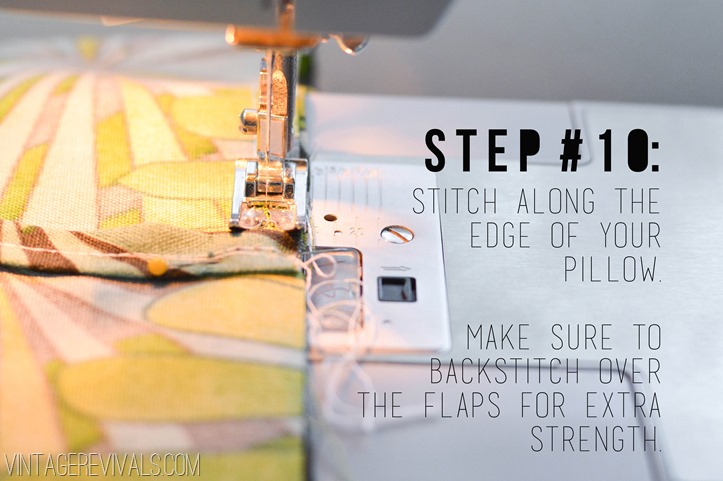 STEP #10:
STITCH ALONG THE EDGE OF YOUR PILLOW.

MAKE SURE TO BACKSTITCH OVER THE FLAPS FOR EXTRA STRENGTH.

VINTAGEREVIVALS.COM