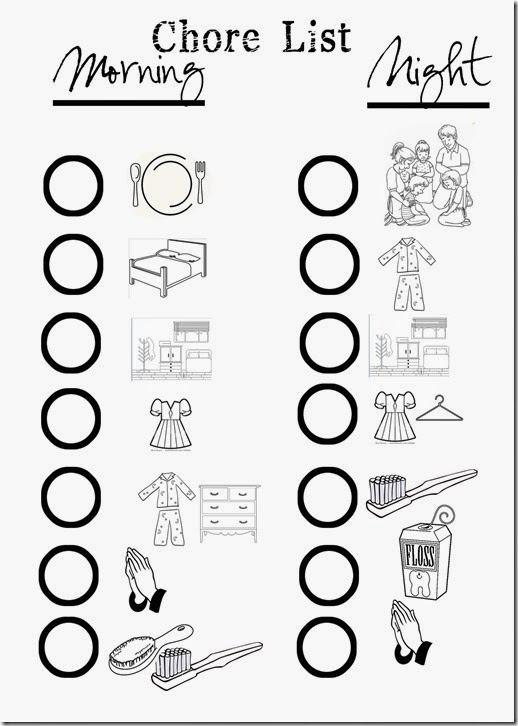 Chore List

Morning

Night

FLOSS