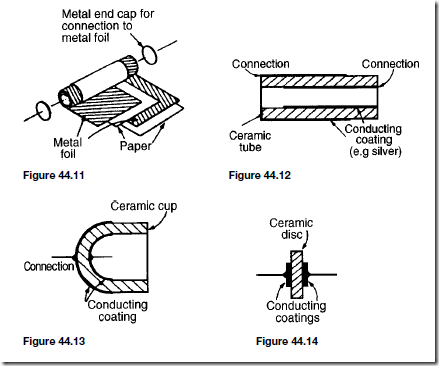 Metal end cap for connection to metal foil

Metal foil

Paper

Figure 44.11

Connection

Connection

Ceramic tube

Conducting coating (e.g silver)

Figure 44.12

Ceramic cup

Connection

Conducting coating

Figure 44.13

Ceramic disc

Conducting coatings

Figure 44.14