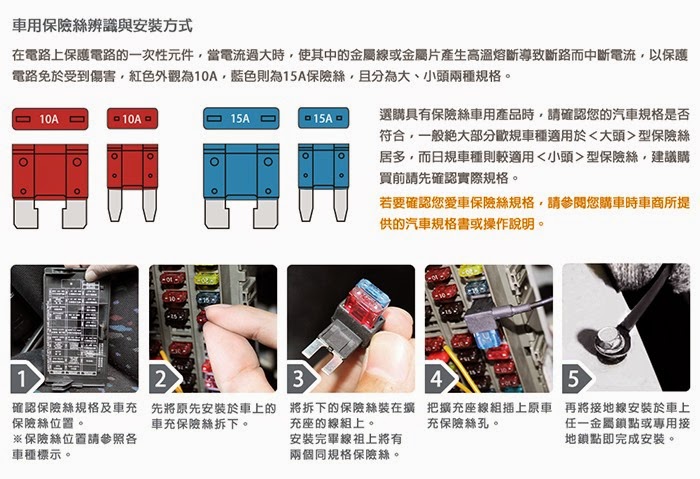 車用保險絲辨識與安裝方式

在電路上保護電路的一次性元件，當電流過大時，使其中的金屬線或金屬片產生高溫熔斷導致斷路而中斷電流，以保護電路免於受到傷害，紅色外觀為10A，藍色則為15A保險絲，且分為大、小頭兩種規格。

10A

10A

15A

15A

選購具有保險絲車用產品時，請確認您的汽車規格是否符合，一般絕大部分歐規車種適用於＜大頭＞型保險絲居多，而日規車種則較適用＜小頭＞型保險絲，建議購買前請先確認實際規格。

若要確認您愛車保險絲規格，請參閱您購車時車商所提供的汽車規格書或操作說明。

1

確認保險絲規格及車充保險絲位置。
※保險絲位置請參照各車種標示。

2

先將原先安裝於車上的車充保險絲拆下。

3

將拆下的保險絲裝在擴充座的線組上。
安裝完畢線祖上將有兩個同規格保險絲。

4

把擴充座線組插上原車充保險絲孔。

5

再將接地線安裝於車上任一金屬鎖點或專用接地鎖點即完成安裝。