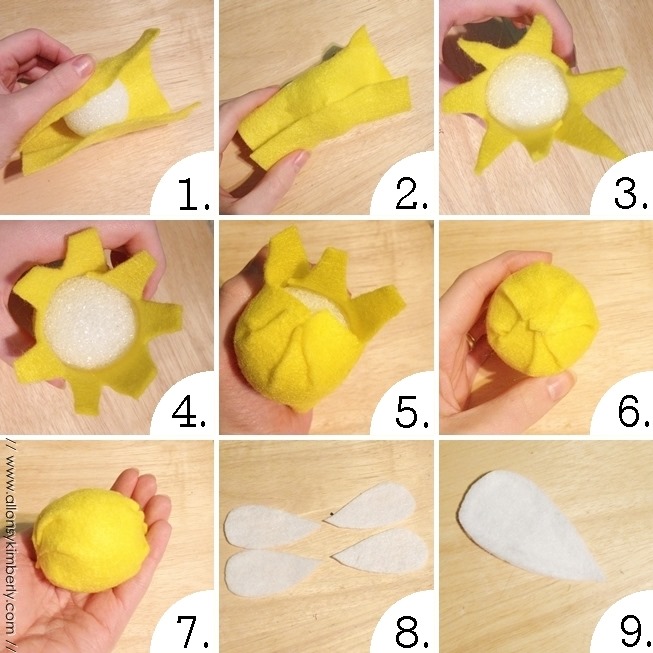 1.

2.

3.

4.

5.

6.

// www.allonsykimberly.com //

7.

8.

9.