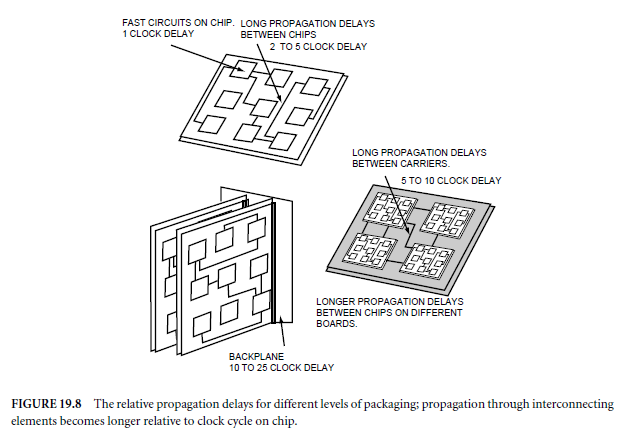 FAST CIRCUITS ON CHIP.
1 CLOCK DELAY

LONG PROPAGATION DELAYS
BETWEEN CHIPS
2 TO 5 CLOCK DELAY

LONG PROPAGATION DELAYS
BETWEEN CARRIERS.
5 TO 10 CLOCK DELAY

LONGER PROPAGATION DELAYS
BETWEEN CHIPS ON DIFFERENT
BOARDS.

BACKPLANE
10 TO 25 CLOCK DELAY

FIGURE 19.8 The relative propagation delays for different levels of packaging; propagation through interconnecting elements becomes longer relative to clock cycle on chip.