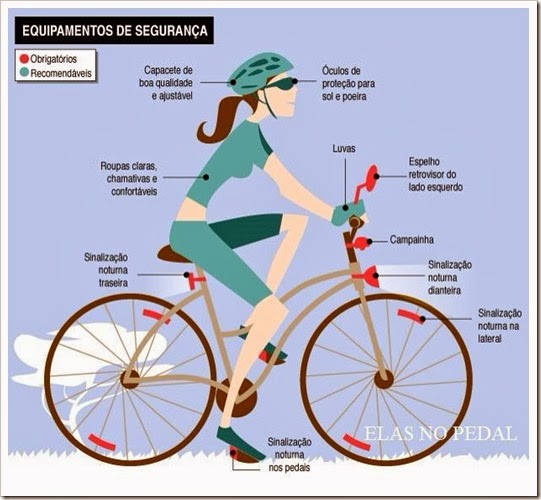 EQUIPAMENTOS DE SEGURANÇA

Obrigatórios
Recomendáveis

Capacete de boa qualidade e ajustável

Óculos de proteção para sol e poeira

Roupas claras, chamativas e confortáveis

Luvas

Espelho retrovisor do lado esquerdo

Campainha

Sinalização noturna traseira

Sinalização noturna dianteira

Sinalização noturna na lateral

Sinalização noturna nos pedais

ELAS NO PEDAL