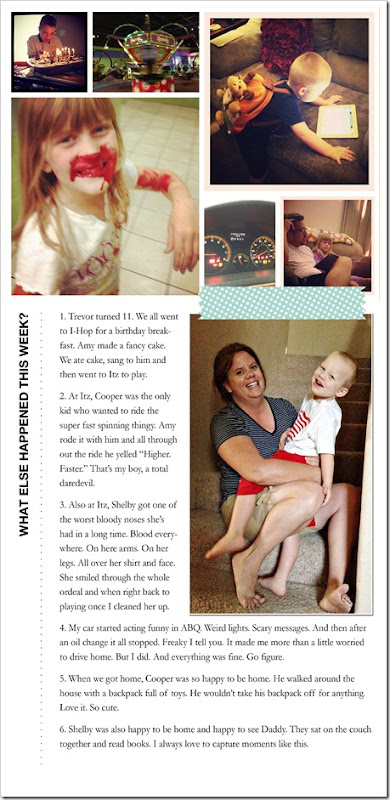 WHAT ELSE HAPPENED THIS WEEK?

1. Trevor turned 11. We all went to I-Hop for a birthday breakfast. Amy made a fancy cake. We ate cake, sang to him and then went to Itz to play.

2. At Itz, Cooper was the only kid who wanted to ride the super fast spinning thingy. Amy rode it with him and all through out the ride he yelled "Higher. Faster." That's my boy, a total daredevil.

3. Also at Itz, Shelby got one of the worst bloody noses she's had in a long time. Blood everywhere. On here arms. On her legs. All over her shirt and face. She smiled through the whole ordeal and when right back to playing once I cleaned her up.

4. My car started acting funny in ABQ. Weird lights. Scary messages. And then after an oil change it all stopped. Freaky I tell you. It made me more than a little worried to drive home. But I did. And everything was fine. Go figure.

5. When we got home, Cooper was so happy to be home. He walked around the house with a backpack full of toys. He wouldn't take his backpack off for anything. Love it. So cute.

6. Shelby was also happy to be home and happy to see Daddy. They sat on the couch together and read books. I always love to capture moments like this.