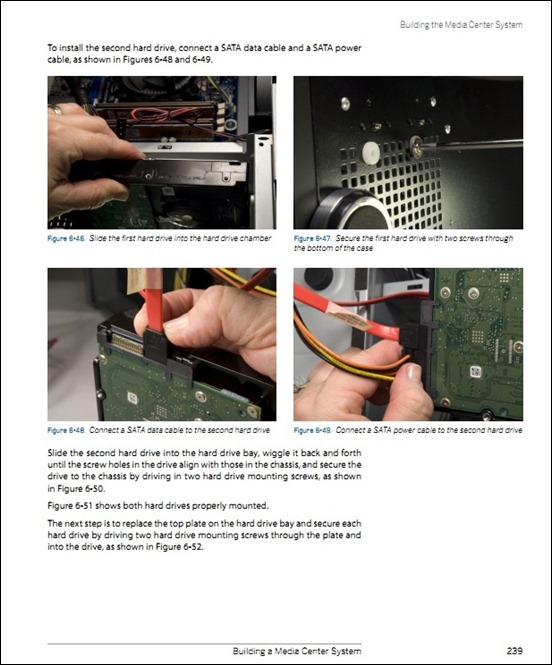 Building the Media Center System

To install the second hard drive, connect a SATA data cable and a SATA power cable, as shown in Figures 6-48 and 6-49.

Figure 6-46. Slide the first hard drive into the hard drive chamber

Figure 6-47. Secure the first hard drive with two screws through the bottom of the case

Figure 6-48. Connect a SATA data cable to the second hard drive

Figure 6-49. Connect a SATA power cable to the second hard drive

Slide the second hard drive into the hard drive bay, wiggle it back and forth until the screw holes in the drive align with those in the chassis, and secure the drive to the chassis by driving in two hard drive mounting screws, as shown in Figure 6-50.

Figure 6-51 shows both hard drives properly mounted.

The next step is to replace the top plate on the hard drive bay and secure each hard drive by driving two hard drive mounting screws through the plate and into the drive, as shown in Figure 6-52.

Building a Media Center System 239