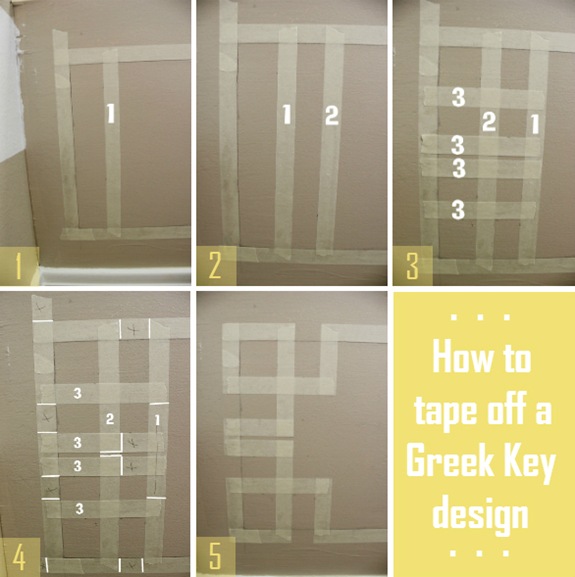 1
1

1 2
2

3
2 1
3
3
3
3

3
2 1
3
3
3
4

5

. . .
How to tape off a Greek Key design
. . .