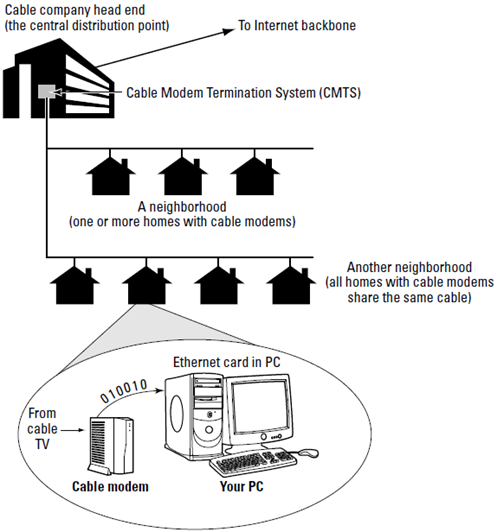 Cable company head end
(the central distribution point)

To Internet backbone

Cable Modem Termination System (CMTS)

A neighborhood
(one or more homes with cable modems)

Another neighborhood
(all homes with cable modems share the same cable)

Ethernet card in PC

010010

From cable TV

Cable modem

Your PC