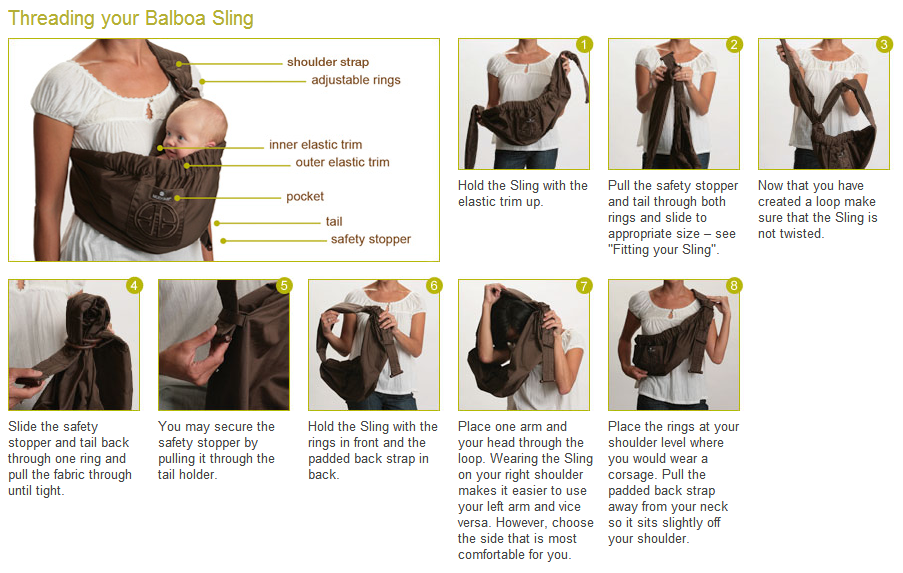 Threading your Balboa Sling

shoulder strap
adjustable rings
inner elastic trim
outer elastic trim
pocket
tail
safety stopper

1
Hold the Sling with the elastic trim up.

2
Pull the safety stopper and tail through both rings and slide to appropriate size – see "Fitting your Sling".

3
Now that you have created a loop make sure that the Sling is not twisted.

4
Slide the safety stopper and tail back through one ring and pull the fabric through until tight.

5
You may secure the safety stopper by pulling it through the tail holder.

6
Hold the Sling with the rings in front and the padded back strap in back.

7
Place one arm and your head through the loop. Wearing the Sling on your right shoulder makes it easier to use your left arm and vice versa. However, choose the side that is most comfortable for you.

8
Place the rings at your shoulder level where you would wear a corsage. Pull the padded back strap away from your neck so it sits slightly off your shoulder.