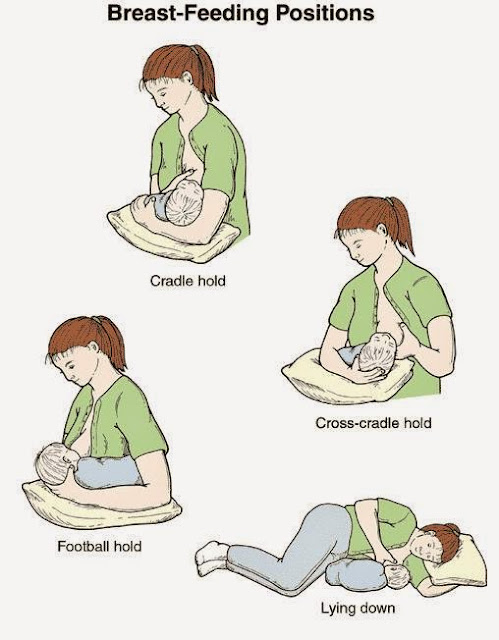 Breast-Feeding Positions

Cradle hold

Cross-cradle hold

Football hold

Lying down