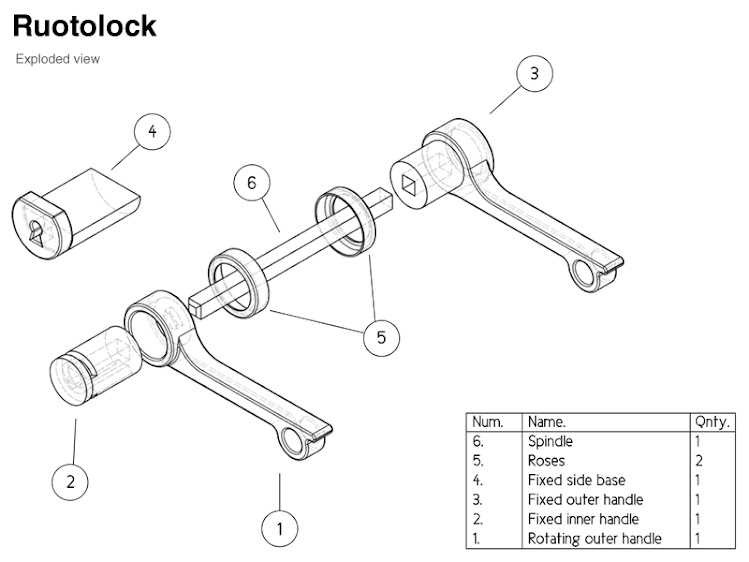 Ruotolock

Exploded view

3

4

6

5

2

1

| Num. | Name. | Qnty. |
|---|---|---|
| 6. | Spindle | 1 |
| 5. | Roses | 2 |
| 4. | Fixed side base | 1 |
| 3. | Fixed outer handle | 1 |
| 2. | Fixed inner handle | 1 |
| 1. | Rotating outer handle | 1 |