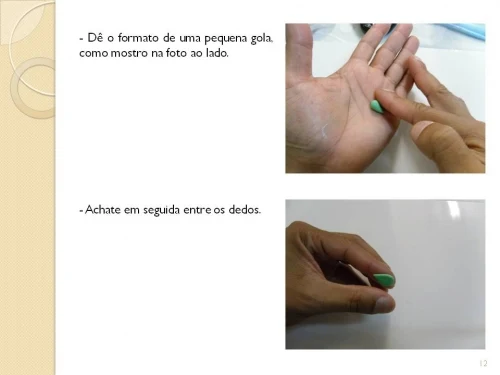 - Dê o formato de uma pequena gola, como mostro na foto ao lado.

- Achate em seguida entre os dedos.

12