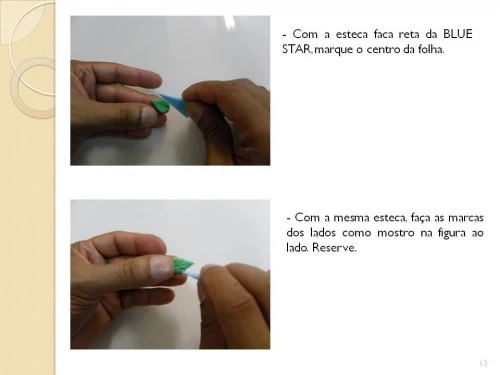 - Com a esteca faca reta da BLUE STAR, marque o centro da folha.

- Com a mesma esteca, faça as marcas dos lados como mostro na figura ao lado. Reserve.

13