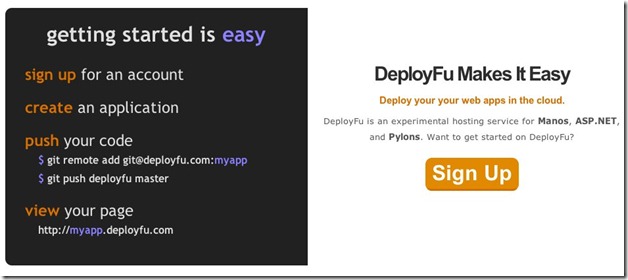 getting started is easy

sign up for an account

create an application

push your code

$ git remote add git@deployfu.com:myapp

$ git push deployfu master

view your page

http://myapp.deployfu.com

DeployFu Makes It Easy

Deploy your your web apps in the cloud.

DeployFu is an experimental hosting service for Manos, ASP.NET, and Pylons. Want to get started on DeployFu?

Sign Up