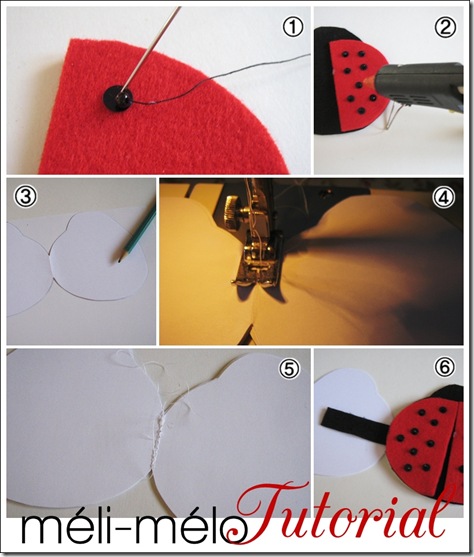 ①
②
③
④
⑤
⑥
méli-mélo Tutorial