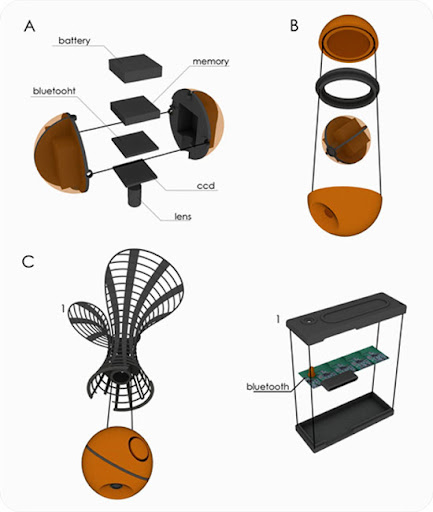 A

battery

memory

bluetooht

ccd

lens

B

C

1

1

bluetooth