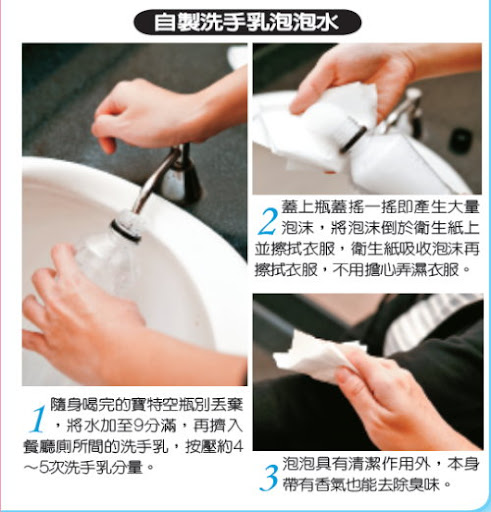 自製洗手乳泡泡水

1 隨身喝完的寶特空瓶別丟棄，將水加至9分滿，再擠入餐廳廁所間的洗手乳，按壓約4～5次洗手乳分量。

2 蓋上瓶蓋搖一搖即產生大量泡沫，將泡沫倒於衛生紙上並擦拭衣服，衛生紙吸收泡沫再擦拭衣服，不用擔心弄濕衣服。

3 泡泡具有清潔作用外，本身帶有香氣也能去除臭味。