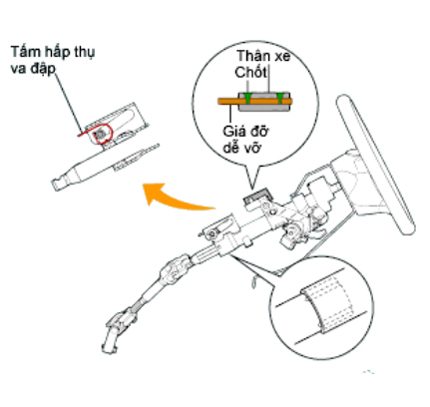 Tấm hấp thụ va đập

Thân xe
Chốt

Giá đỡ dễ vỡ