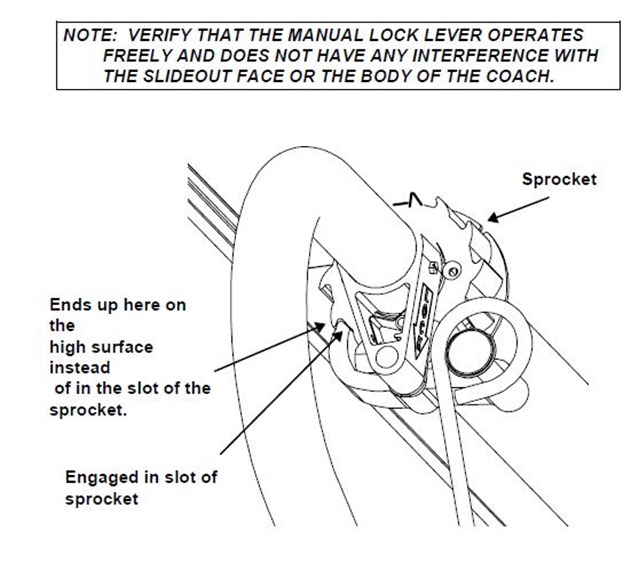 NOTE: VERIFY THAT THE MANUAL LOCK LEVER OPERATES FREELY AND DOES NOT HAVE ANY INTERFERENCE WITH THE SLIDEOUT FACE OR THE BODY OF THE COACH.

Sprocket

Ends up here on the high surface instead of in the slot of the sprocket.

Engaged in slot of sprocket