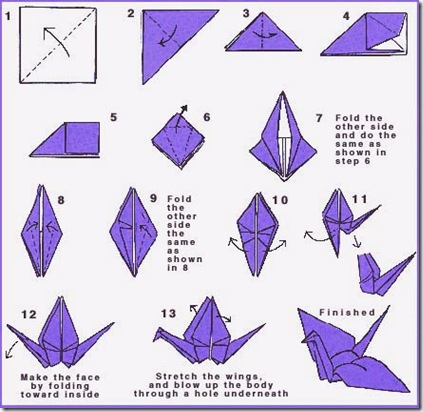 1

2

3

4

5

6

7 Fold the other side and do the same as shown in step 6

8

9 Fold the other side the same as shown in 8

10

11

12

Make the face by folding toward inside

13

Stretch the wings, and blow up the body through a hole underneath

Finished