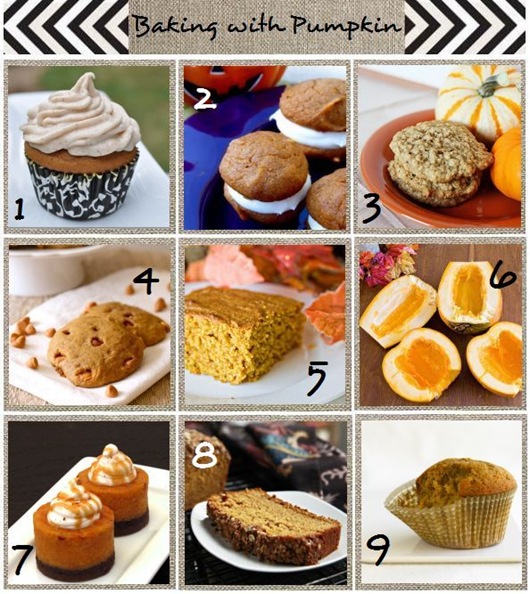 Baking with Pumpkin

1

2

3

4

5

6

7

8

9