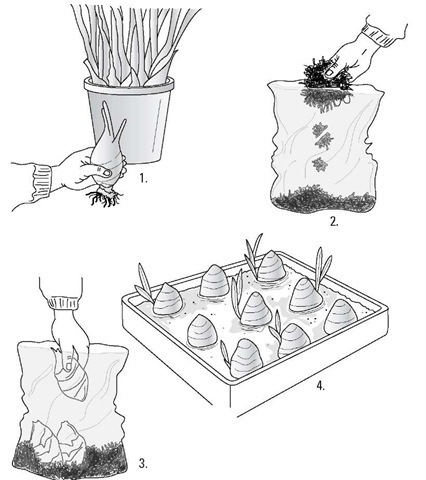 1.

2.

3.

4.