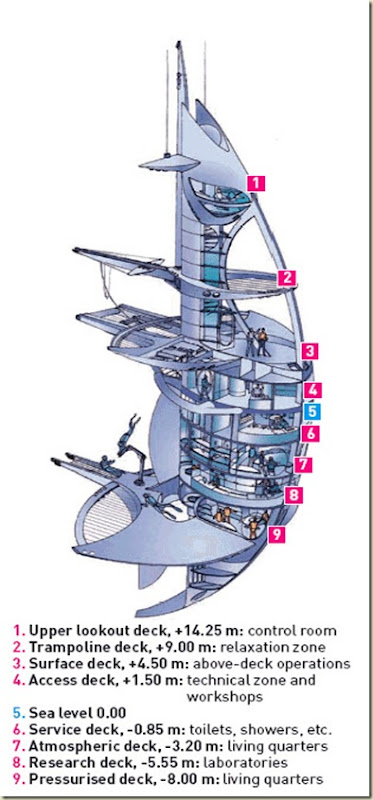 1
2
3
4
5
6
7
8
9

1. Upper lookout deck, +14.25 m: control room
2. Trampoline deck, +9.00 m: relaxation zone
3. Surface deck, +4.50 m: above-deck operations
4. Access deck, +1.50 m: technical zone and workshops
5. Sea level 0.00
6. Service deck, -0.85 m: toilets, showers, etc.
7. Atmospheric deck, -3.20 m: living quarters
8. Research deck, -5.55 m: laboratories
9. Pressurised deck, -8.00 m: living quarters