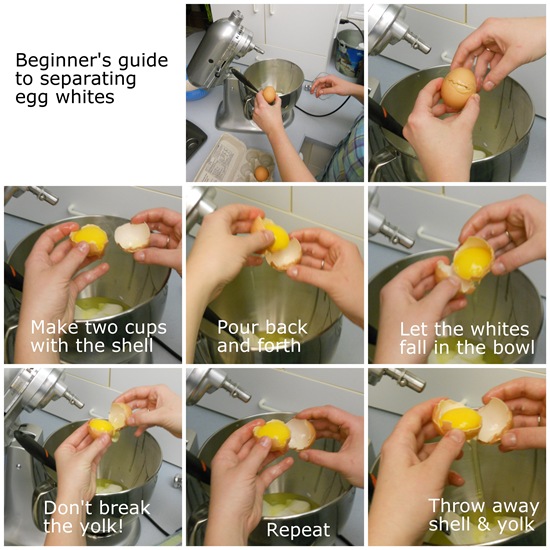 Beginner's guide to separating egg whites

Make two cups with the shell

Pour back and forth

Let the whites fall in the bowl

Don't break the yolk!

Repeat

Throw away shell & yolk