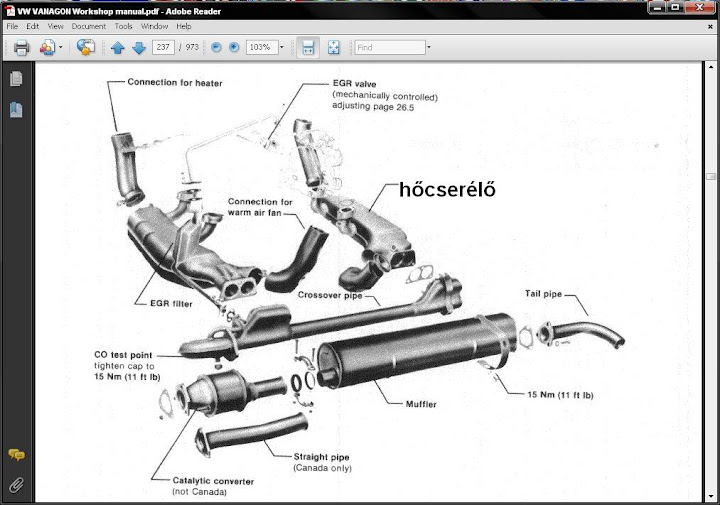 VW VANAGON Workshop manual.pdf - Adobe Reader

File Edit View Document Tools Window Help

237 / 973 103% Find

Connection for heater

EGR valve
(mechanically controlled)
adjusting page 26.5

hőcserélő

Connection for warm air fan

EGR filter

Crossover pipe

Tail pipe

CO test point
tighten cap to
15 Nm (11 ft lb)

15 Nm (11 ft lb)

Muffler

Straight pipe
(Canada only)

Catalytic converter
(not Canada)