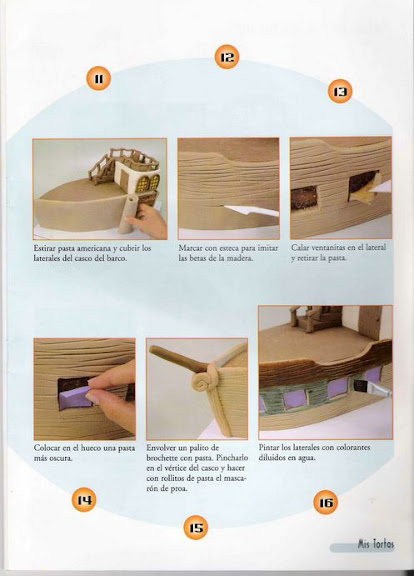 11

12

13

Estirar pasta americana y cubrir los laterales del casco del barco.

Marcar con esteca para imitar las betas de la madera.

Calar ventanitas en el lateral y retirar la pasta.

Colocar en el hueco una pasta más oscura.

Envolver un palito de brochette con pasta. Pincharlo en el vértice del casco y hacer con rollitos de pasta el mascarón de proa.

Pintar los laterales con colorantes diluidos en agua.

14

15

16

Mis Tortas