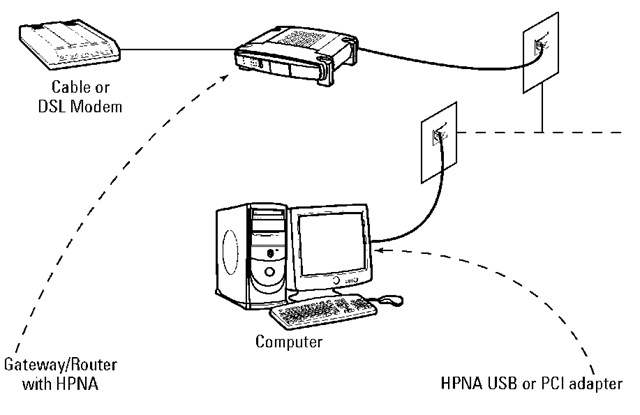 Cable or
DSL Modem

Computer

Gateway/Router
with HPNA

HPNA USB or PCI adapter