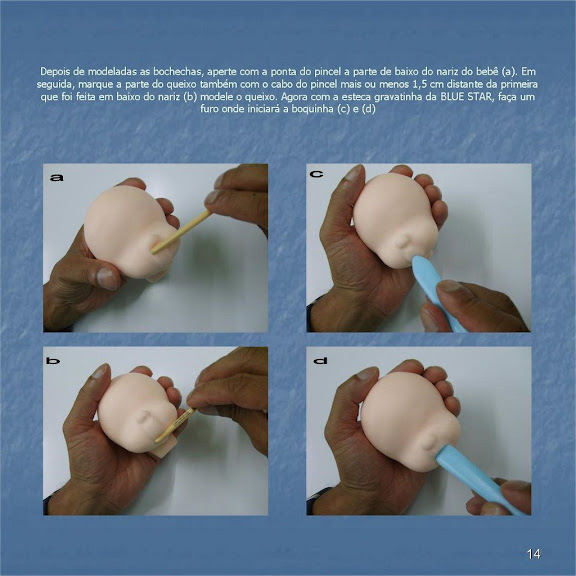 Depois de modeladas as bochechas, aperte com a ponta do pincel a parte de baixo do nariz do bebê (a). Em seguida, marque a parte do queixo também com o cabo do pincel mais ou menos 1,5 cm distante da primeira que foi feita em baixo do nariz (b) modele o queixo. Agora com a esteca gravatinha da BLUE STAR, faça um furo onde iniciará a boquinha (c) e (d)

a

c

b

d

14