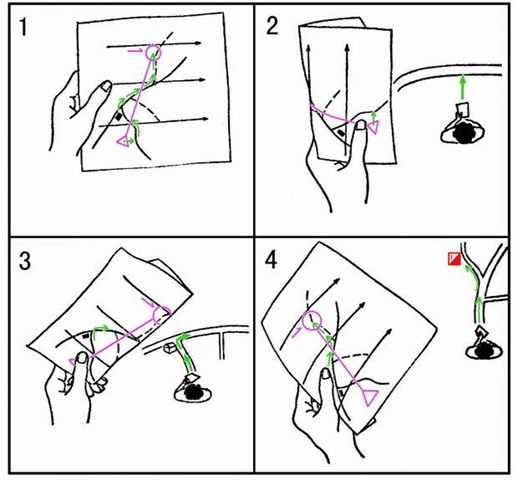 1

2

3

4