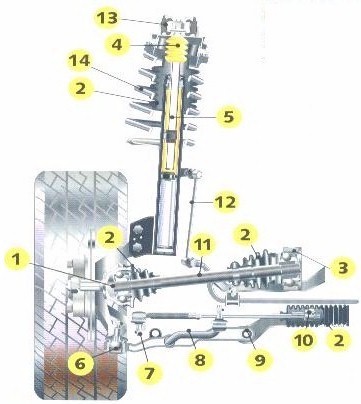 13
4
14
2
5
12
2
2
11
1
3
10
2
6
7
8
9