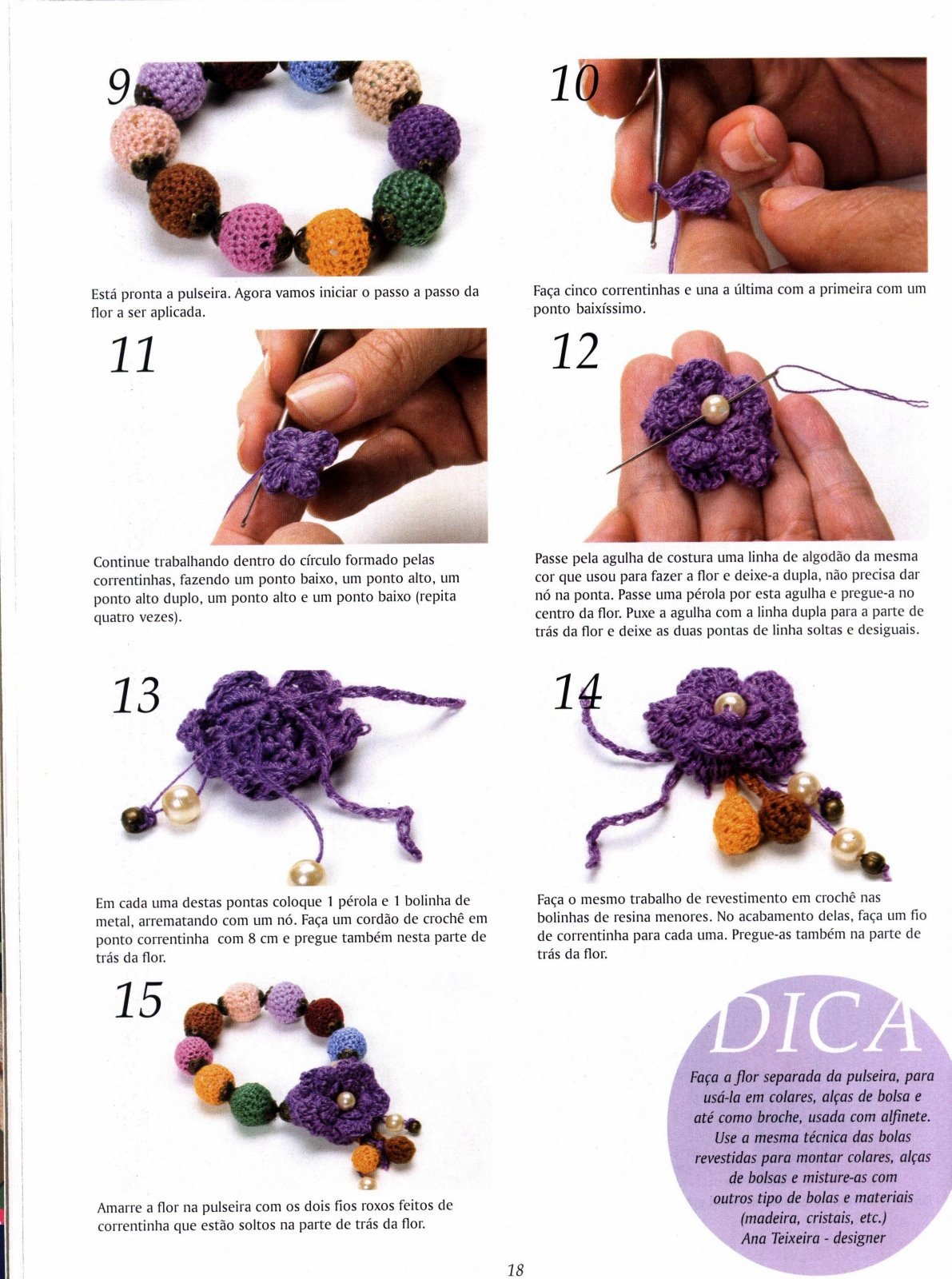 9

Está pronta a pulseira. Agora vamos iniciar o passo a passo da flor a ser aplicada.

10

Faça cinco correntinhas e una a última com a primeira com um ponto baixíssimo.

11

Continue trabalhando dentro do círculo formado pelas correntinhas, fazendo um ponto baixo, um ponto alto, um ponto alto duplo, um ponto alto e um ponto baixo (repita quatro vezes).

12

Passe pela agulha de costura uma linha de algodão da mesma cor que usou para fazer a flor e deixe-a dupla, não precisa dar nó na ponta. Passe uma pérola por esta agulha e pregue-a no centro da flor. Puxe a agulha com a linha dupla para a parte de trás da flor e deixe as duas pontas de linha soltas e desiguais.

13

Em cada uma destas pontas coloque 1 pérola e 1 bolinha de metal, arrematando com um nó. Faça um cordão de crochê em ponto correntinha com 8 cm e pregue também nesta parte de trás da flor.

14

Faça o mesmo trabalho de revestimento em crochê nas bolinhas de resina menores. No acabamento delas, faça um fio de correntinha para cada uma. Pregue-as também na parte de trás da flor.

15

Amarre a flor na pulseira com os dois fios roxos feitos de correntinha que estão soltos na parte de trás da flor.

DICA

Faça a flor separada da pulseira, para usá-la em colares, alças de bolsa e até como broche, usada com alfinete. Use a mesma técnica das bolas revestidas para montar colares, alças de bolsas e misture-as com outros tipo de bolas e materiais (madeira, cristais, etc.)
Ana Teixeira - designer

18