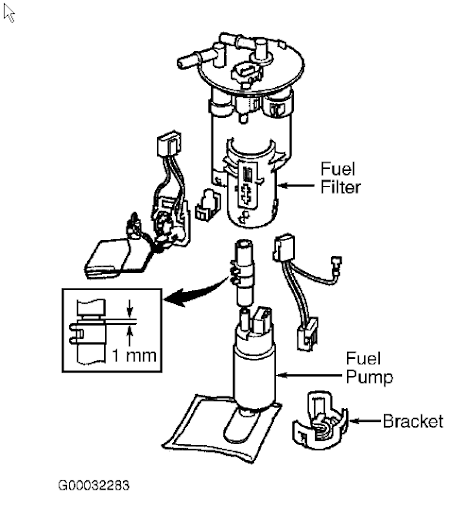 Fuel Filter

1 mm

Fuel Pump

Bracket

G00032283