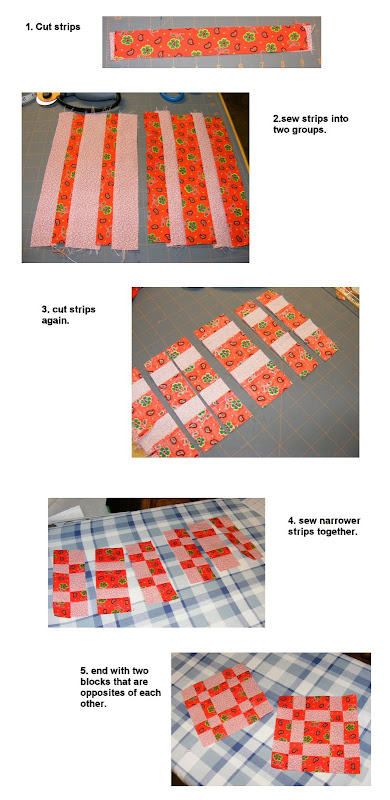 1. Cut strips

2.sew strips into two groups.

3. cut strips again.

4. sew narrower strips together.

5. end with two blocks that are opposites of each other.