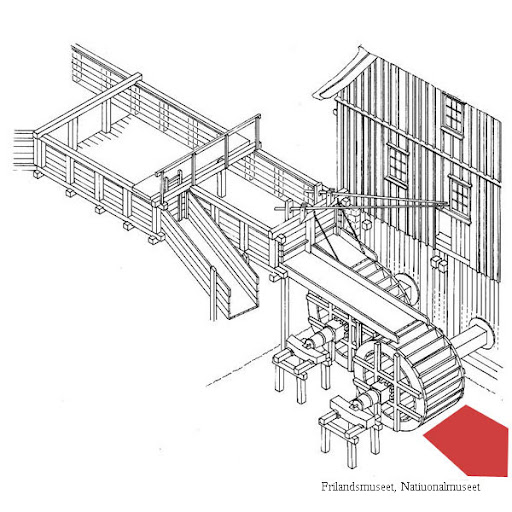 Frilandsmuseet, Natiuonalmuseet