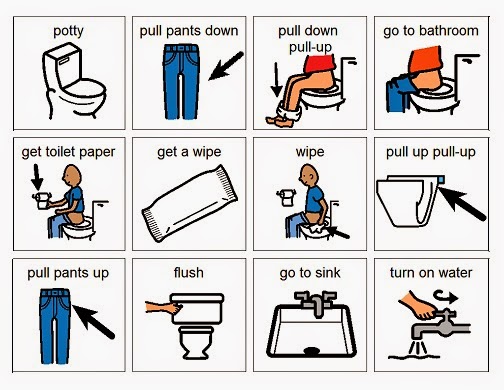 potty

pull pants down

pull down pull-up

go to bathroom

get toilet paper

get a wipe

wipe

pull up pull-up

pull pants up

flush

go to sink

turn on water