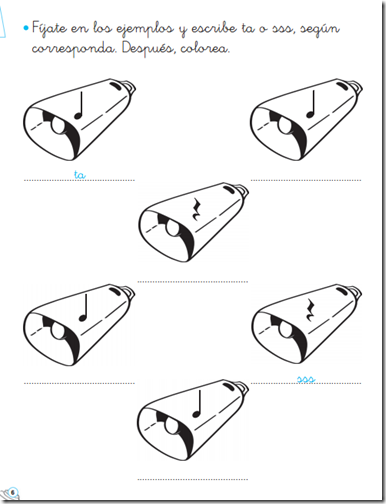 • Fíjate en los ejemplos y escribe ta o sss, según corresponda. Después, colorea.

ta

sss

6