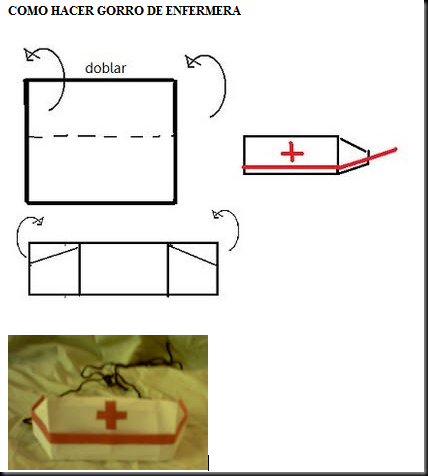 COMO HACER GORRO DE ENFERMERA

doblar