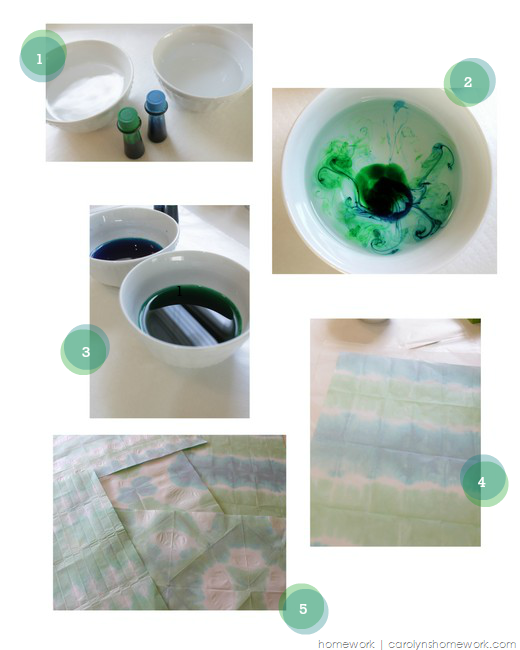 1

2

3

4

5

homework | carolynshomework.com