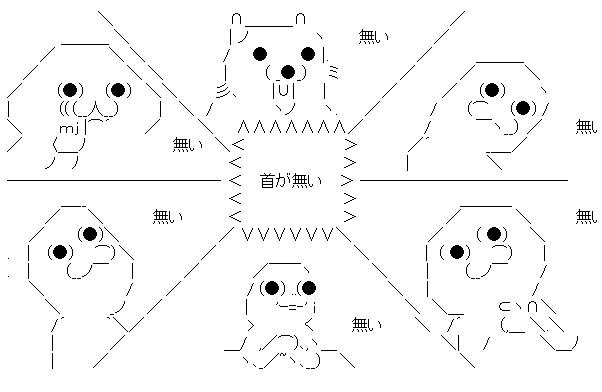 無い

無い

無い

首が無い

無い

無い

無い

無い