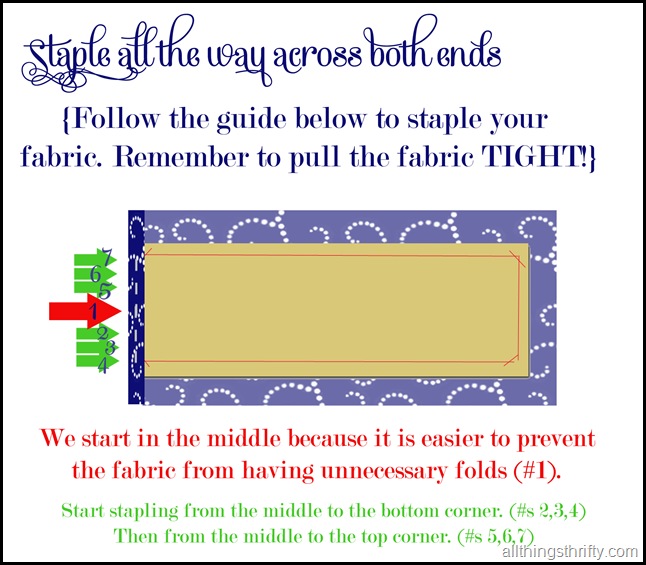 Staple all the way across both ends

{Follow the guide below to staple your fabric. Remember to pull the fabric TIGHT!}

7
6
5
1
2
3
4

We start in the middle because it is easier to prevent the fabric from having unnecessary folds (#1).

Start stapling from the middle to the bottom corner. (#s 2,3,4)
Then from the middle to the top corner. (#s 5,6,7)

allthingsthrifty.com