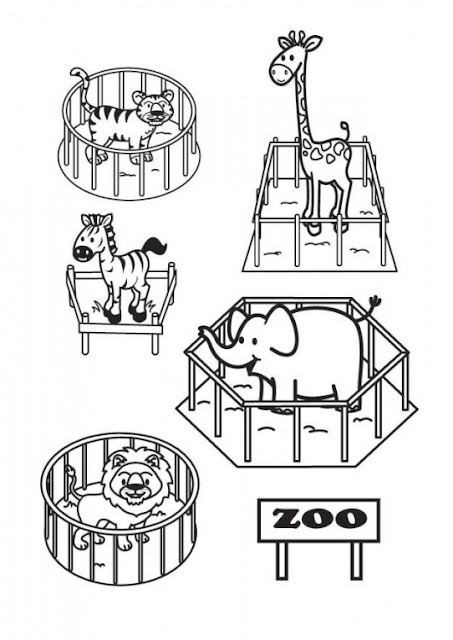 ZOO