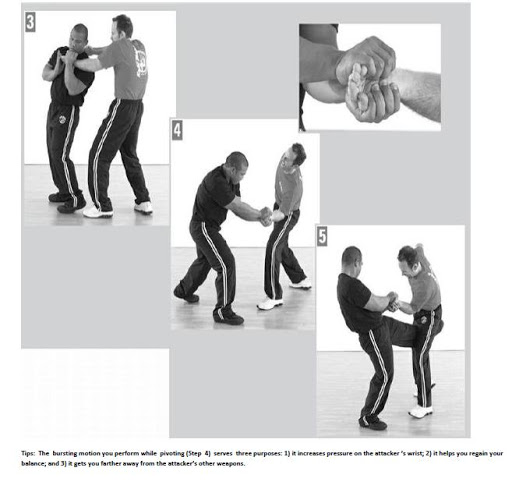 3

4

5

Tips: The bursting motion you perform while pivoting (Step 4) serves three purposes: 1) it increases pressure on the attacker 's wrist; 2) it helps you regain your balance; and 3) it gets you farther away from the attacker's other weapons.