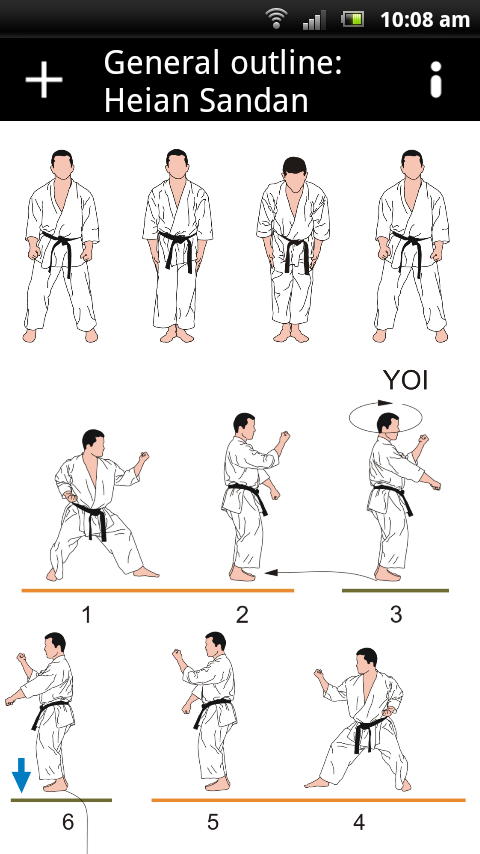 10:08 am

General outline: Heian Sandan

YOI

1

2

3

6

5

4