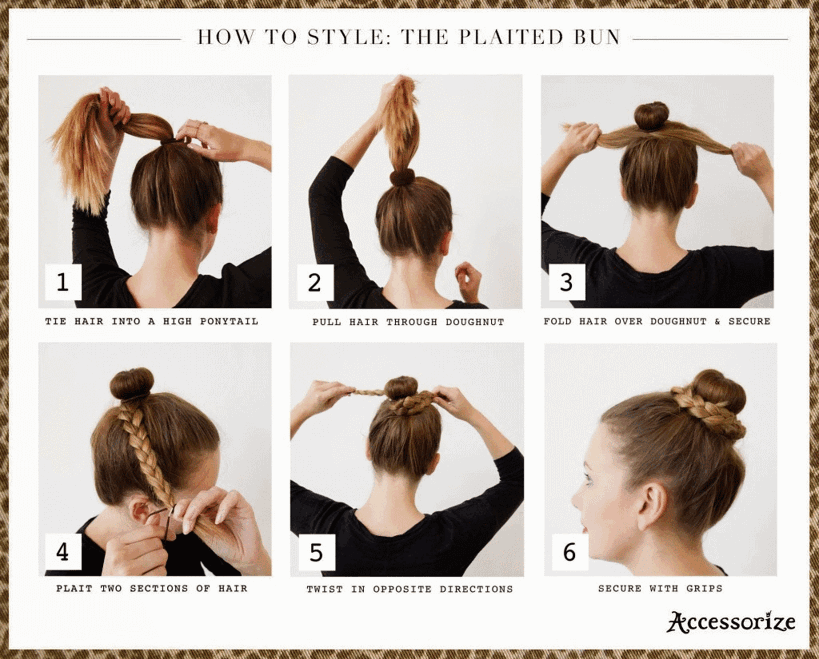 HOW TO STYLE: THE PLAITED BUN

1
TIE HAIR INTO A HIGH PONYTAIL

2
PULL HAIR THROUGH DOUGHNUT

3
FOLD HAIR OVER DOUGHNUT & SECURE

4
PLAIT TWO SECTIONS OF HAIR

5
TWIST IN OPPOSITE DIRECTIONS

6
SECURE WITH GRIPS

Accessorize