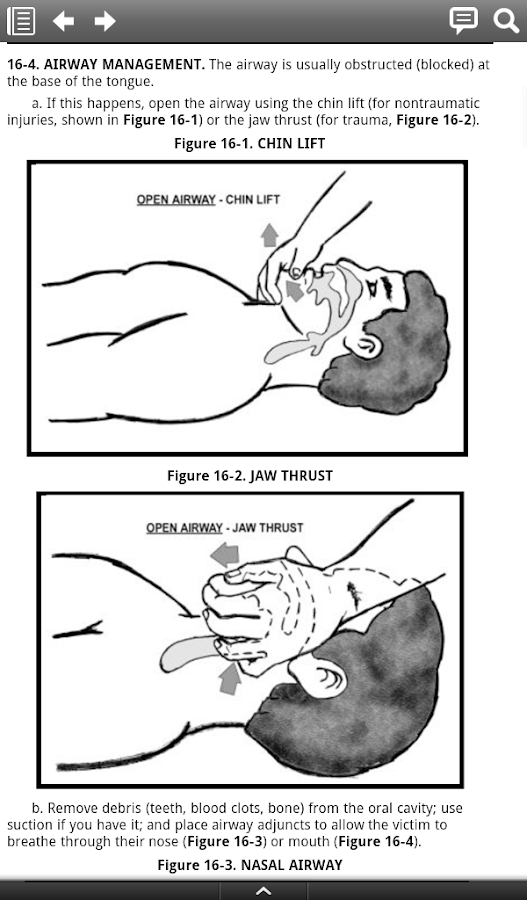 16-4. AIRWAY MANAGEMENT. The airway is usually obstructed (blocked) at the base of the tongue.

a. If this happens, open the airway using the chin lift (for nontraumatic injuries, shown in Figure 16-1) or the jaw thrust (for trauma, Figure 16-2).

Figure 16-1. CHIN LIFT

OPEN AIRWAY - CHIN LIFT

Figure 16-2. JAW THRUST

OPEN AIRWAY - JAW THRUST

b. Remove debris (teeth, blood clots, bone) from the oral cavity; use suction if you have it; and place airway adjuncts to allow the victim to breathe through their nose (Figure 16-3) or mouth (Figure 16-4).

Figure 16-3. NASAL AIRWAY