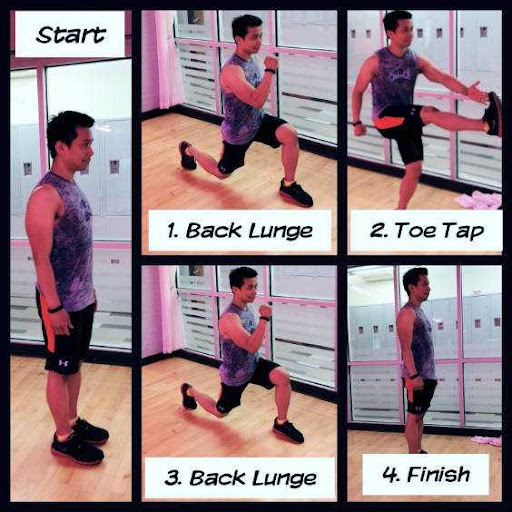 Start

1. Back Lunge

2. Toe Tap

3. Back Lunge

4. Finish